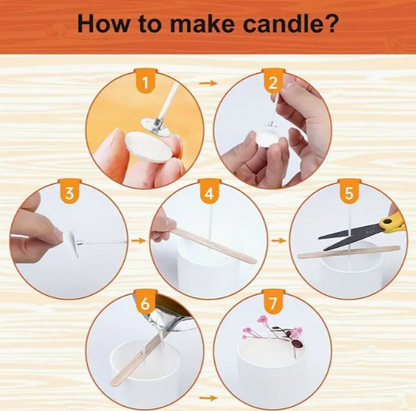 How to make candle?

1

2

3

4

5

6

7