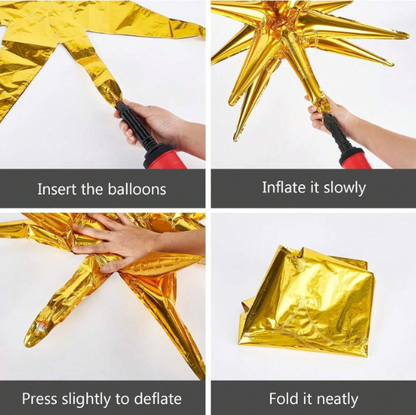 Insert the balloons

Inflate it slowly

Press slightly to deflate

Fold it neatly