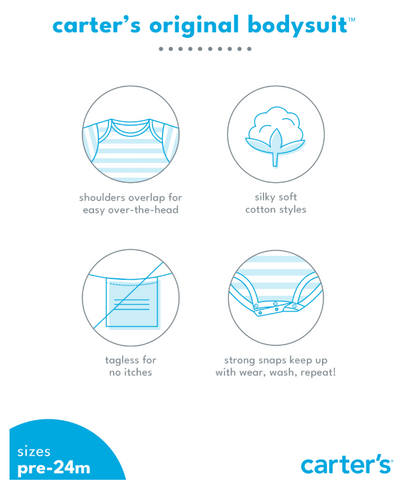 carter's original bodysuit™

shoulders overlap for easy over-the-head

silky soft cotton styles

tagless for no itches

strong snaps keep up with wear, wash, repeat!

sizes pre-24m

carter's