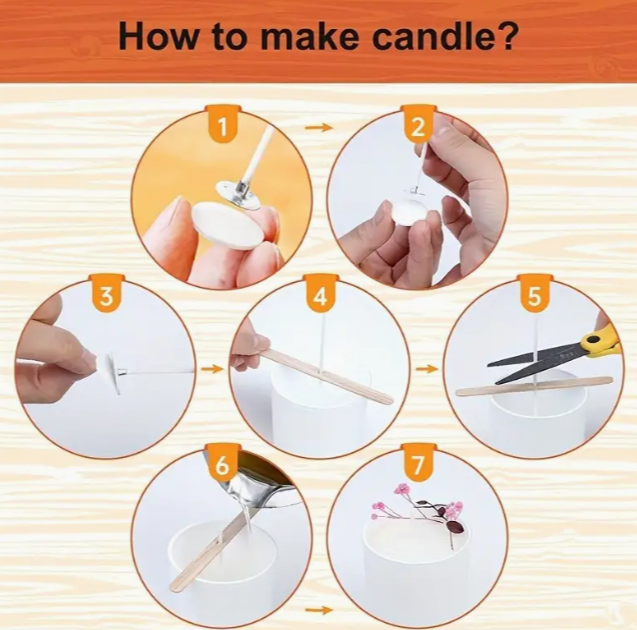 How to make candle?

1

2

3

4

5

6

7